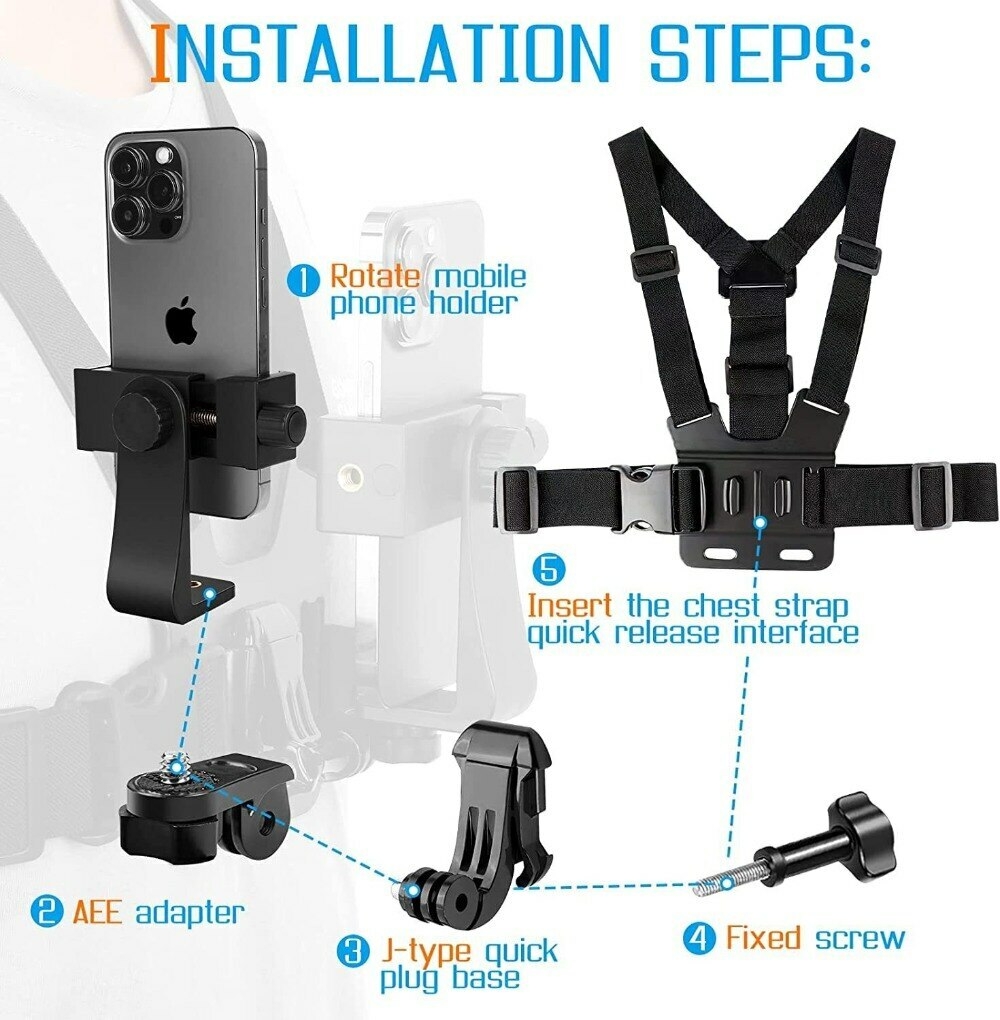 INSTALLATION STEPS:

1 Rotate mobile phone holder

5 Insert the chest strap quick release interface

2 AEE adapter

3 J-type quick plug base

4 Fixed screw