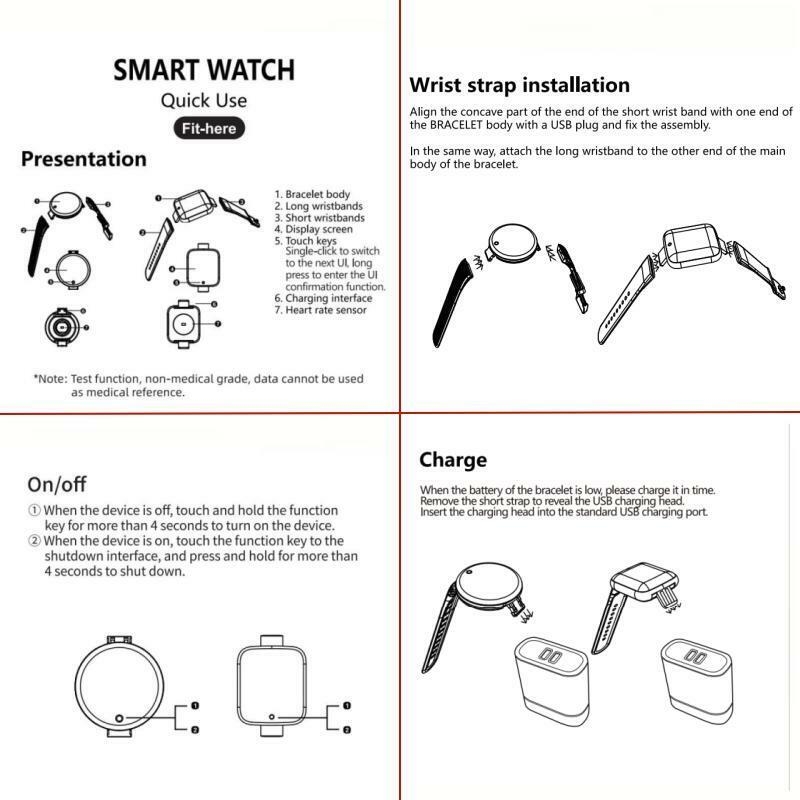 SMART WATCH
Quick Use
Fit-here

Presentation

1. Bracelet body
2. Long wristbands
3. Short wristbands
4. Display screen
5. Touch keys
Single-click to switch to the next UI, long press to enter the UI confirmation function.
6. Charging interface
7. Heart rate sensor

*Note: Test function, non-medical grade, data cannot be used as medical reference.

Wrist strap installation

Align the concave part of the end of the short wrist band with one end of the BRACELET body with a USB plug and fix the assembly.

In the same way, attach the long wristband to the other end of the main body of the bracelet.

On/off

① When the device is off, touch and hold the function key for more than 4 seconds to turn on the device.
② When the device is on, touch the function key to the shutdown interface, and press and hold for more than 4 seconds to shut down.

Charge

When the battery of the bracelet is low, please charge it in time.
Remove the short strap to reveal the USB charging head.
Insert the charging head into the standard USB charging port.