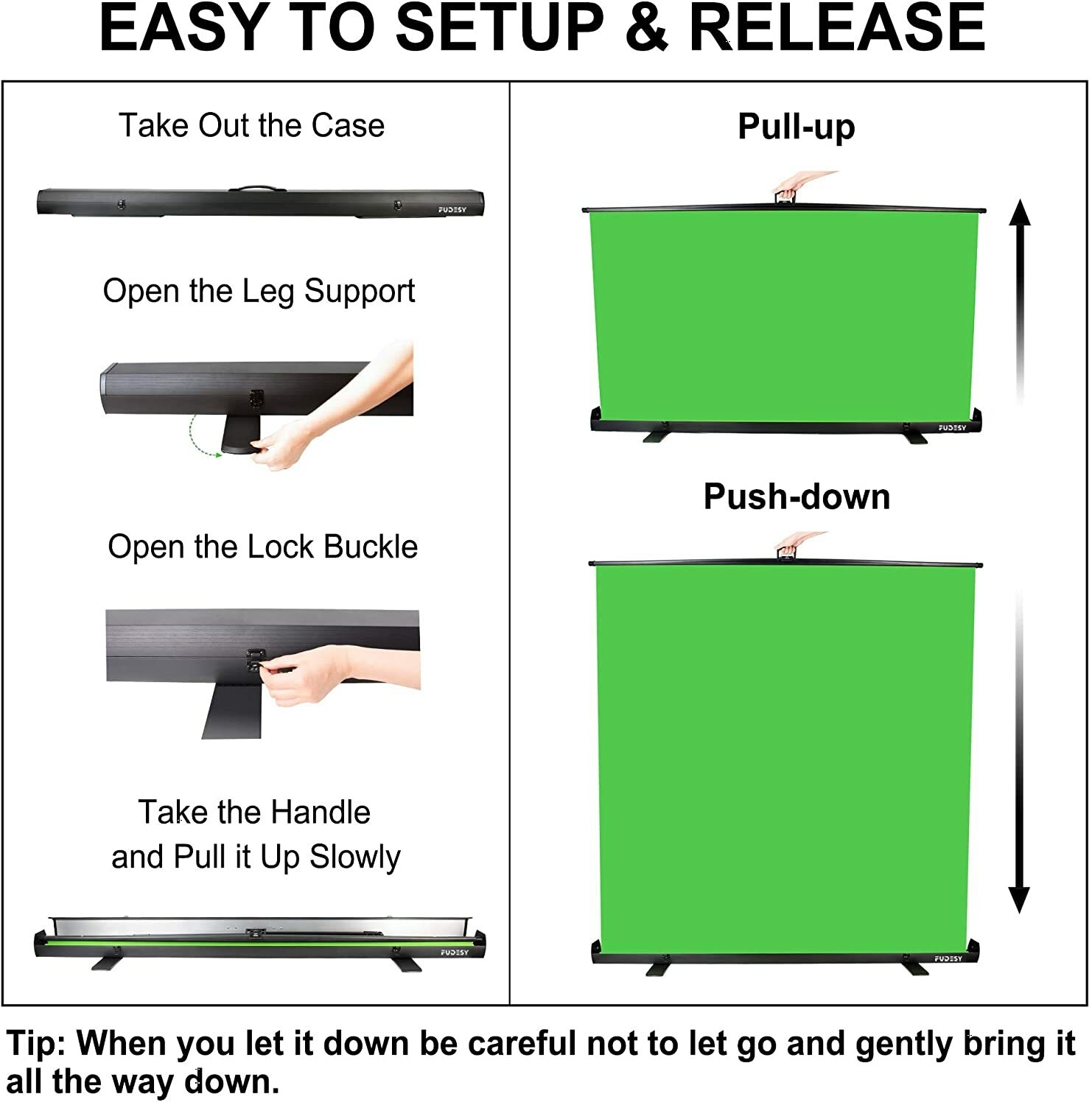 EASY TO SETUP & RELEASE

Take Out the Case

FUDESY

Open the Leg Support

Open the Lock Buckle

Take the Handle and Pull it Up Slowly

FUDESY

Pull-up

FUDESY

Push-down

FUDESY

Tip: When you let it down be careful not to let go and gently bring it all the way down.