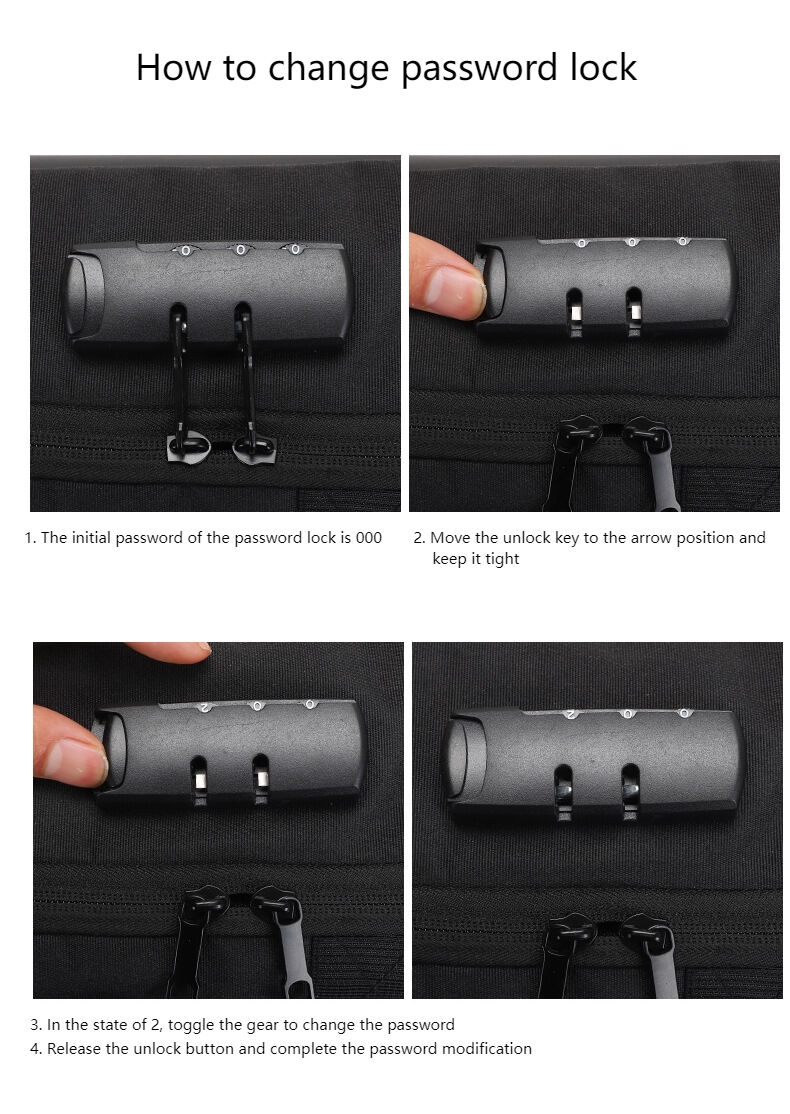 How to change password lock

0 0 0

0 0 0

1. The initial password of the password lock is 000

2. Move the unlock key to the arrow position and keep it tight

2 0 0

2 0 0

3. In the state of 2, toggle the gear to change the password

4. Release the unlock button and complete the password modification