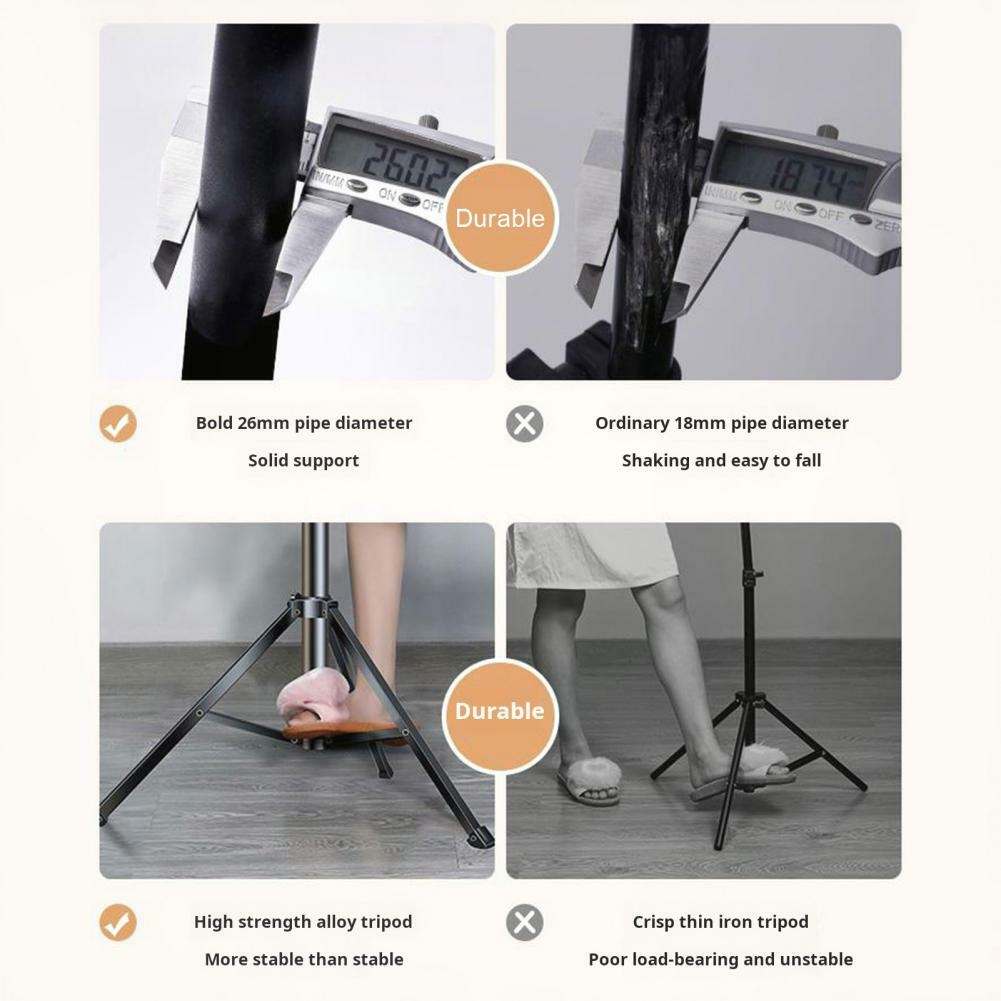 26.02
IN/MM ON OFF

Durable

18.74
IN/MM ON OFF ZERO

Bold 26mm pipe diameter

Solid support

Ordinary 18mm pipe diameter

Shaking and easy to fall

Durable

High strength alloy tripod

More stable than stable

Crisp thin iron tripod

Poor load-bearing and unstable