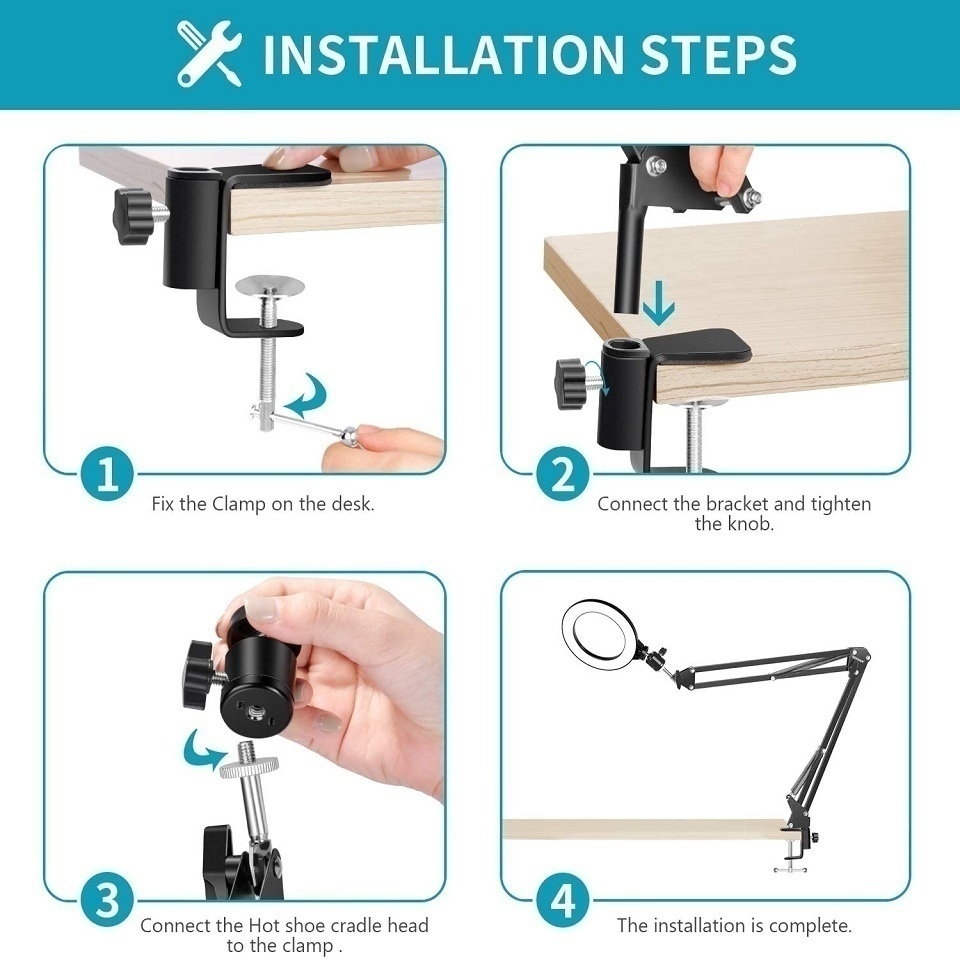 INSTALLATION STEPS

1
Fix the Clamp on the desk.

2
Connect the bracket and tighten the knob.

3
Connect the Hot shoe cradle head to the clamp .

4
The installation is complete.