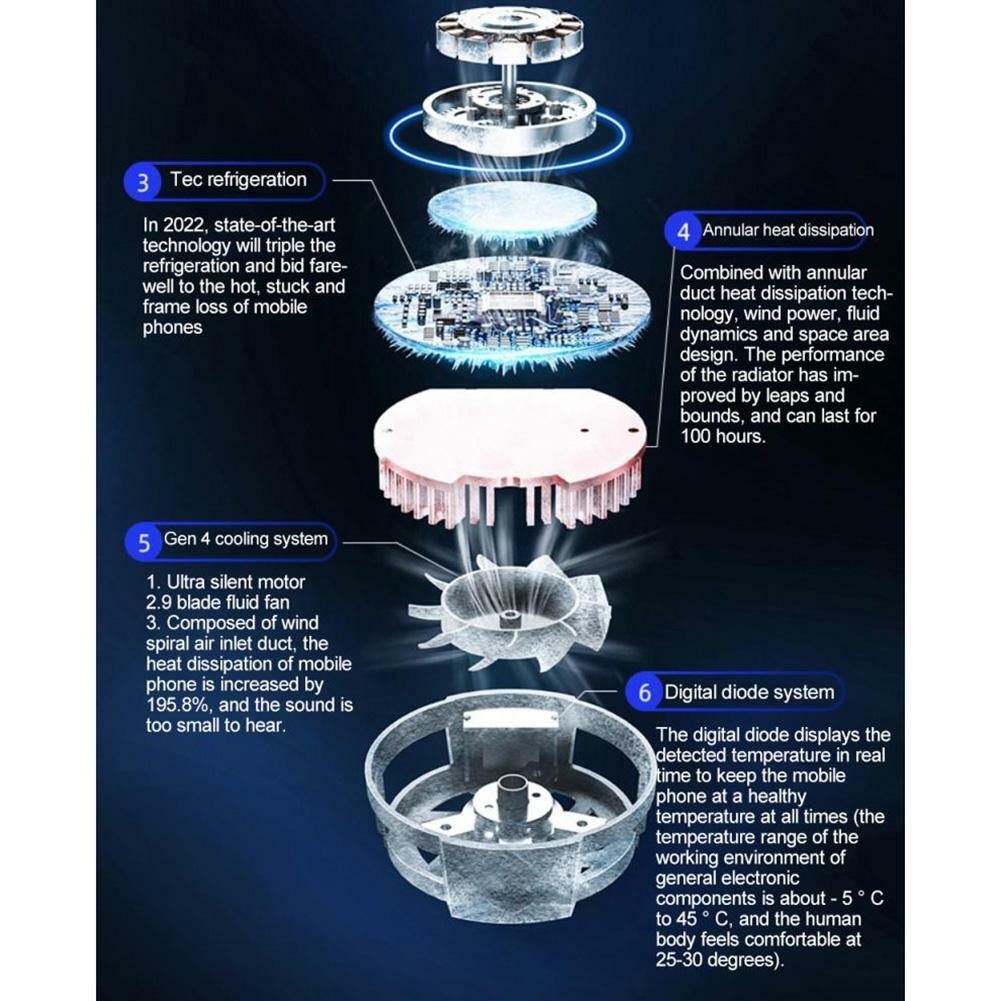 3 Tec refrigeration

In 2022, state-of-the-art technology will triple the refrigeration and bid farewell to the hot, stuck and frame loss of mobile phones

4 Annular heat dissipation

Combined with annular duct heat dissipation technology, wind power, fluid dynamics and space area design. The performance of the radiator has improved by leaps and bounds, and can last for 100 hours.

5 Gen 4 cooling system

1. Ultra silent motor
2.9 blade fluid fan
3. Composed of wind spiral air inlet duct, the heat dissipation of mobile phone is increased by 195.8%, and the sound is too small to hear.

6 Digital diode system

The digital diode displays the detected temperature in real time to keep the mobile phone at a healthy temperature at all times (the temperature range of the working environment of general electronic components is about - 5 ° C to 45 ° C, and the human body feels comfortable at 25-30 degrees).