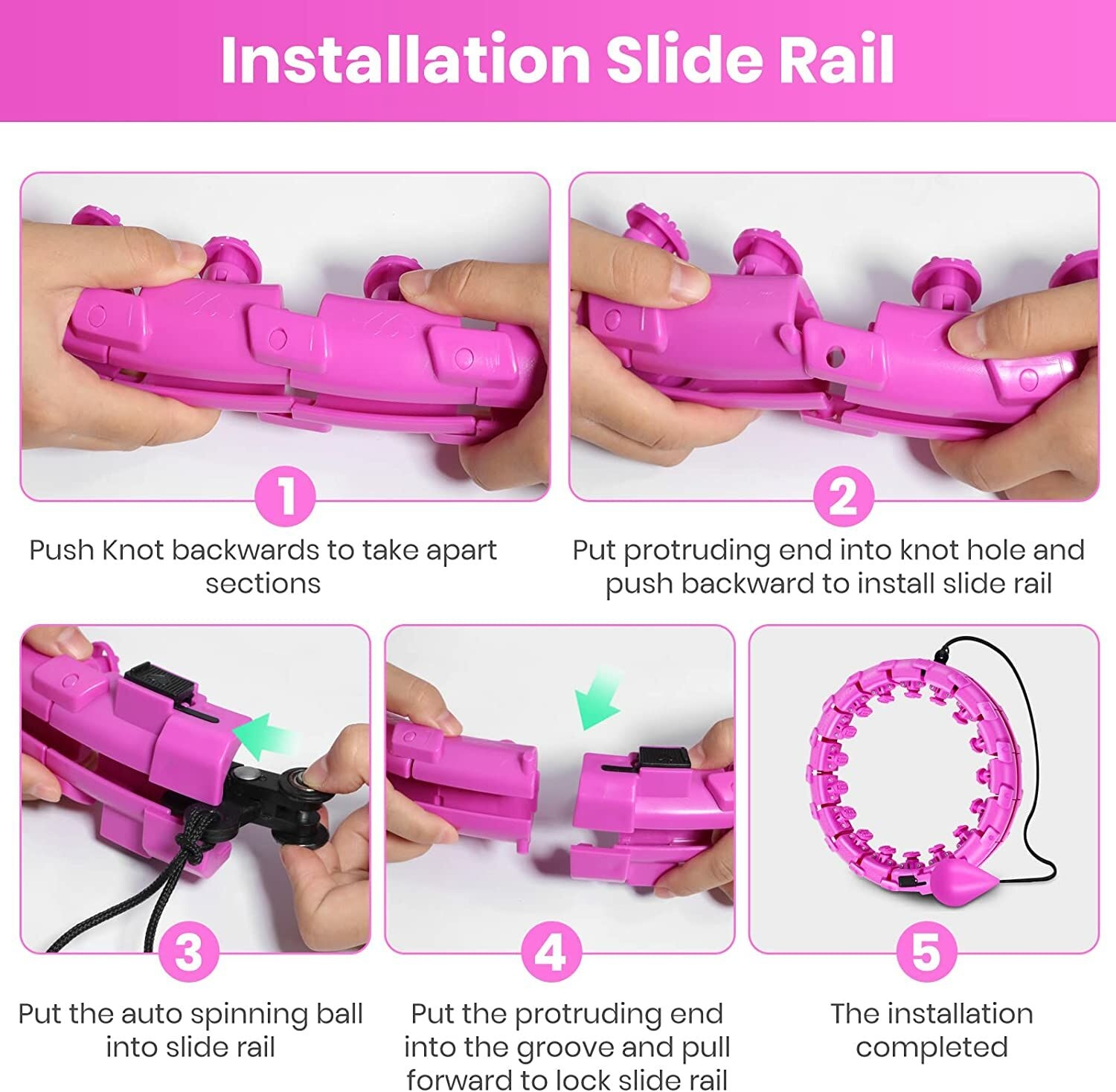 Installation Slide Rail

1

Push Knot backwards to take apart sections

2

Put protruding end into knot hole and push backward to install slide rail

3

Put the auto spinning ball into slide rail

4

Put the protruding end into the groove and pull forward to lock slide rail

5

The installation completed