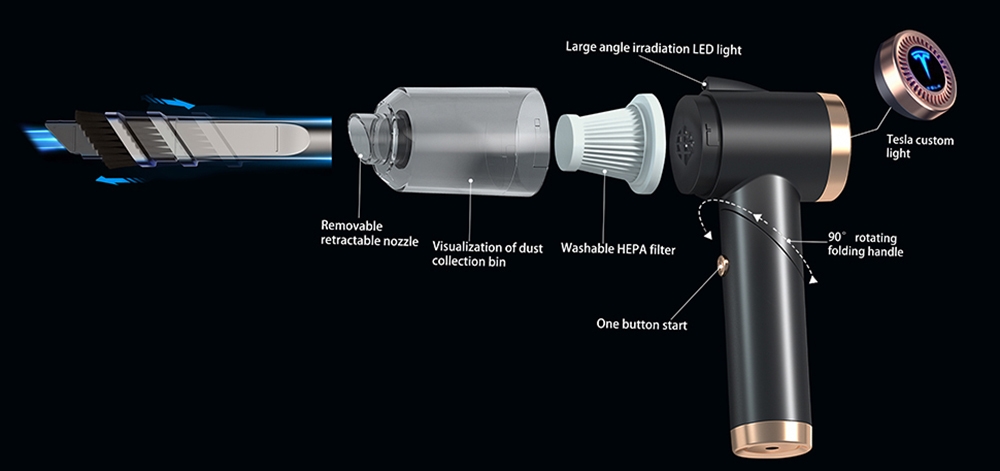 Large angle irradiation LED light

Tesla custom light

Removable retractable nozzle

Visualization of dust collection bin

Washable HEPA filter

90° rotating folding handle

One button start