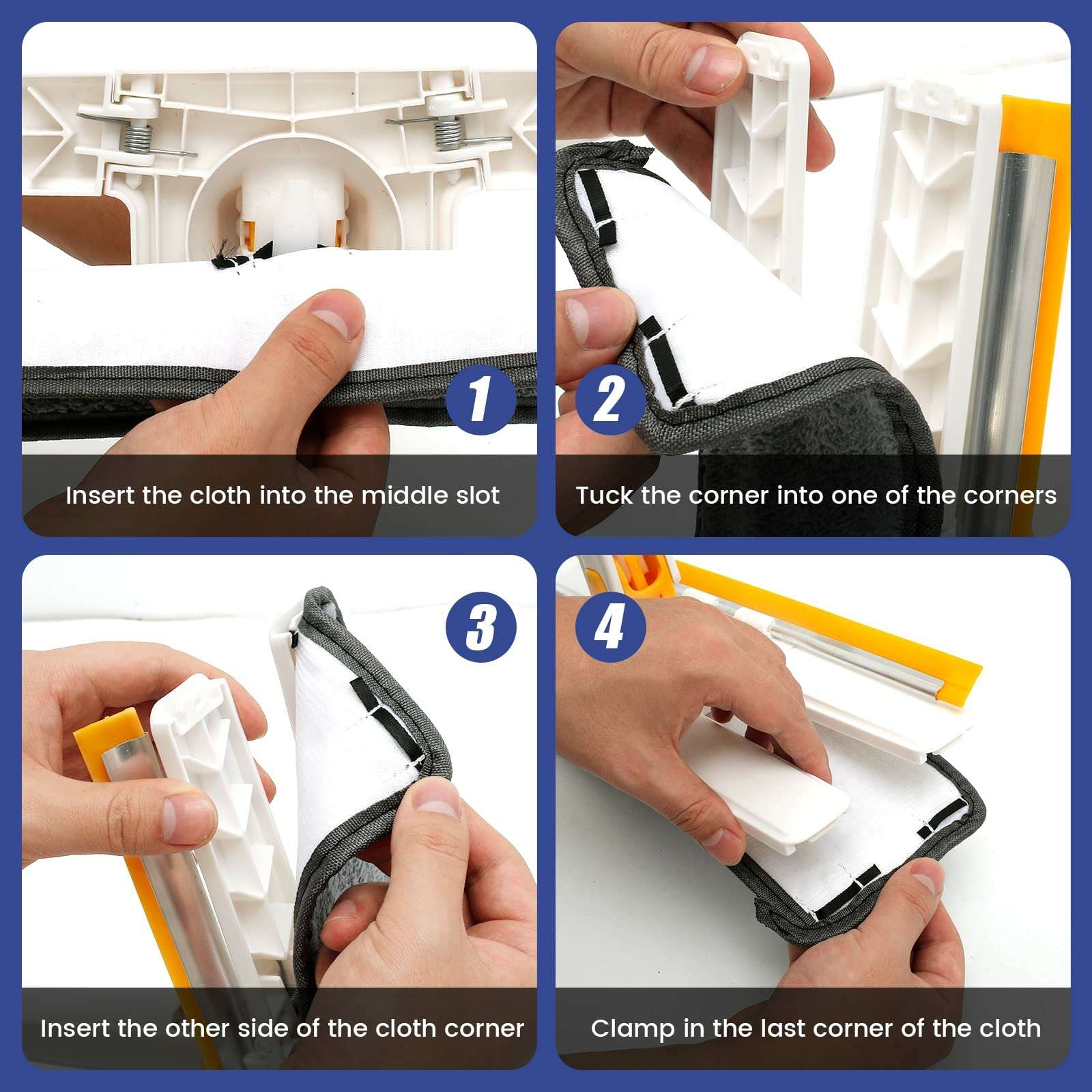 1

Insert the cloth into the middle slot

2

Tuck the corner into one of the corners

3

Insert the other side of the cloth corner

4

Clamp in the last corner of the cloth