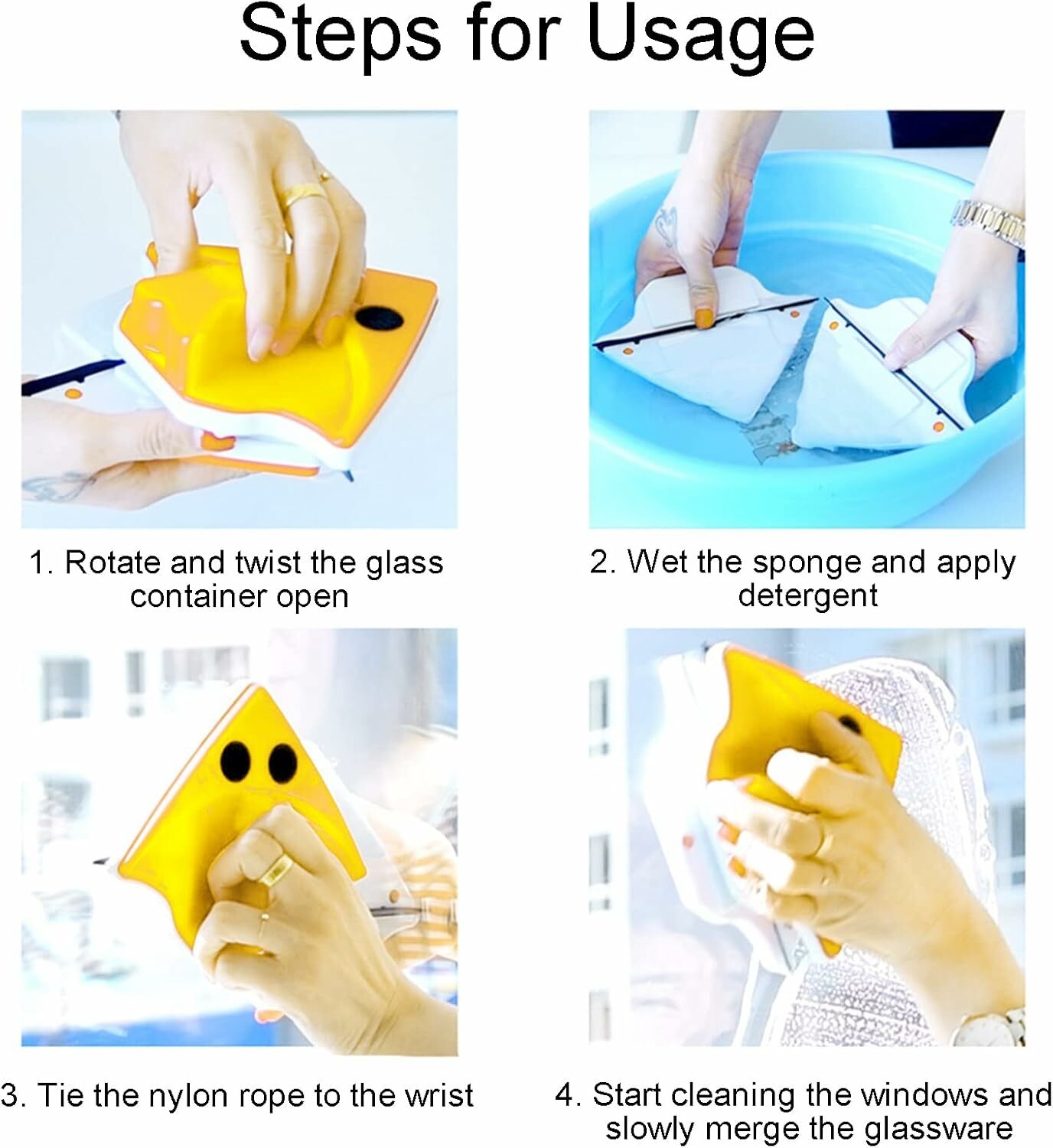 Steps for Usage

1. Rotate and twist the glass container open

2. Wet the sponge and apply detergent

3. Tie the nylon rope to the wrist

4. Start cleaning the windows and slowly merge the glassware