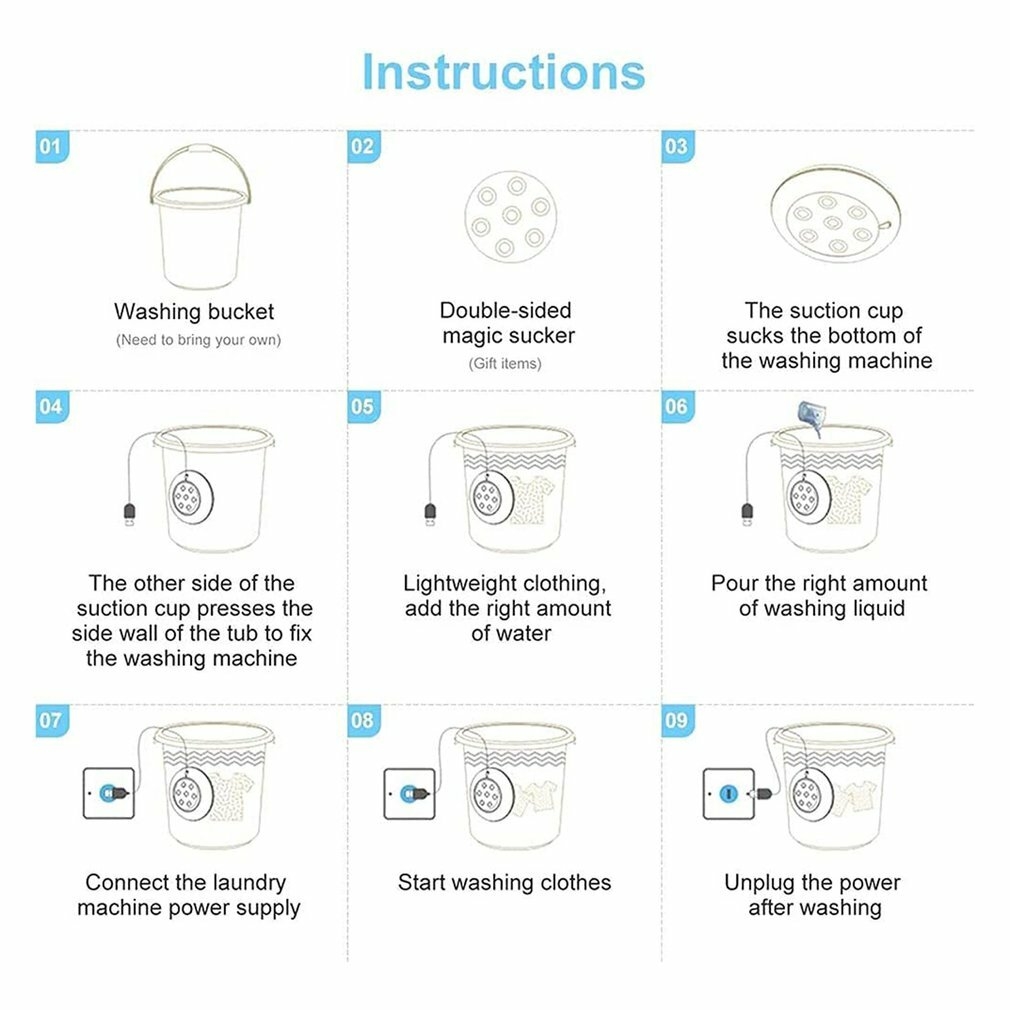 Instructions

01
Washing bucket
(Need to bring your own)

02
Double-sided magic sucker
(Gift items)

03
The suction cup sucks the bottom of the washing machine

04
The other side of the suction cup presses the side wall of the tub to fix the washing machine

05
Lightweight clothing, add the right amount of water

06
Pour the right amount of washing liquid

07
Connect the laundry machine power supply

08
Start washing clothes

09
Unplug the power after washing