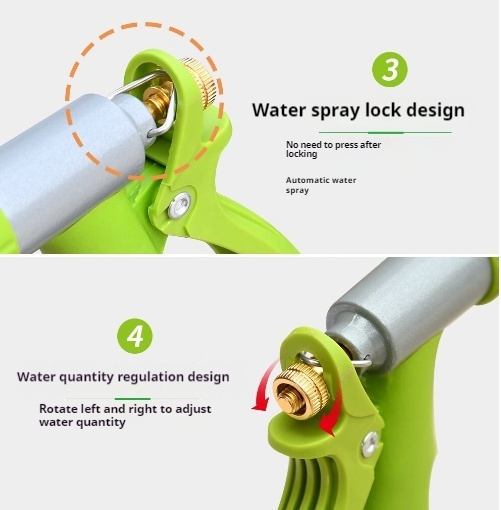 3

Water spray lock design

No need to press after locking

Automatic water spray

4

Water quantity regulation design

Rotate left and right to adjust water quantity