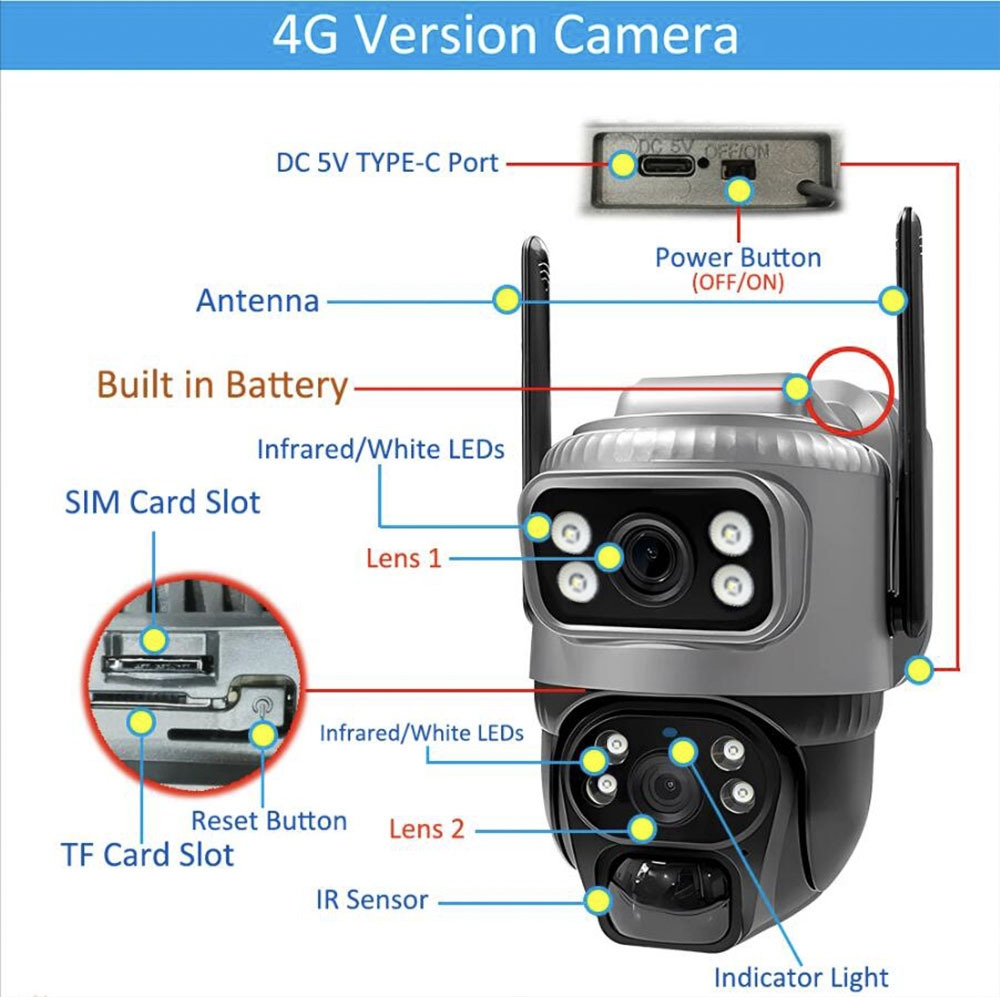 4G Version Camera

DC 5V TYPE-C Port

DC 5V OFF/ON

Power Button (OFF/ON)

Antenna

Built in Battery

Infrared/White LEDs

SIM Card Slot

Lens 1

Infrared/White LEDs

Reset Button

Lens 2

TF Card Slot

IR Sensor

Indicator Light