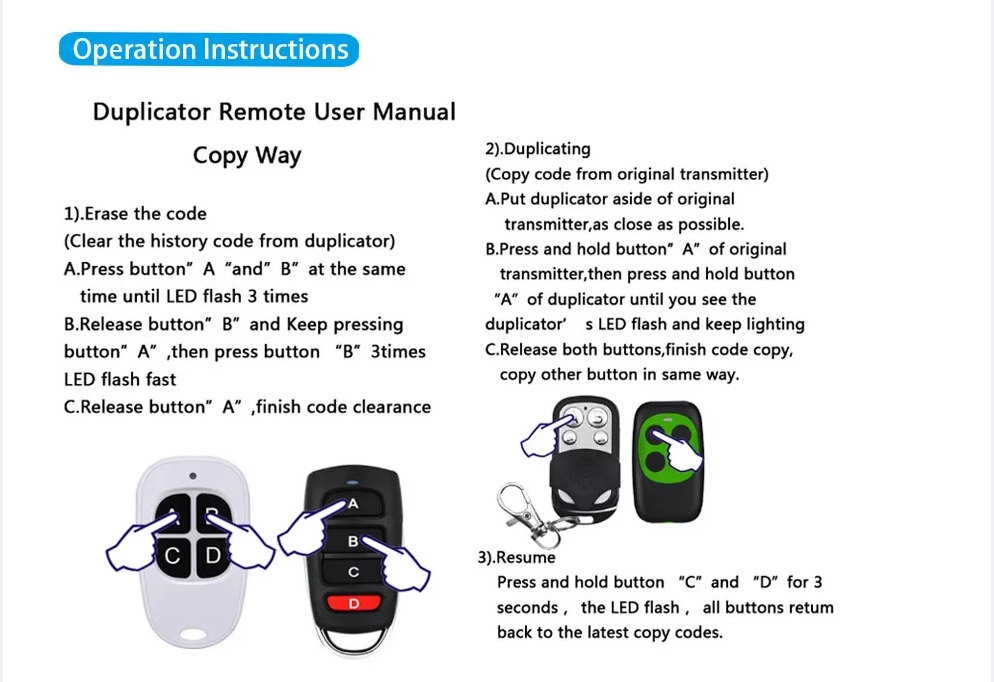 Operation Instructions

Duplicator Remote User Manual

Copy Way

1).Erase the code
(Clear the history code from duplicator)
A.Press button" A "and" B" at the same time until LED flash 3 times
B.Release button" B" and Keep pressing button" A" ,then press button "B" 3times LED flash fast
C.Release button" A" ,finish code clearance

A B C D

A B C D

2).Duplicating
(Copy code from original transmitter)
A.Put duplicator aside of original transmitter,as close as possible.
B.Press and hold button" A" of original transmitter,then press and hold button "A" of duplicator until you see the duplicator' s LED flash and keep lighting
C.Release both buttons,finish code copy, copy other button in same way.

3).Resume
Press and hold button "C" and "D" for 3 seconds , the LED flash , all buttons retum back to the latest copy codes.