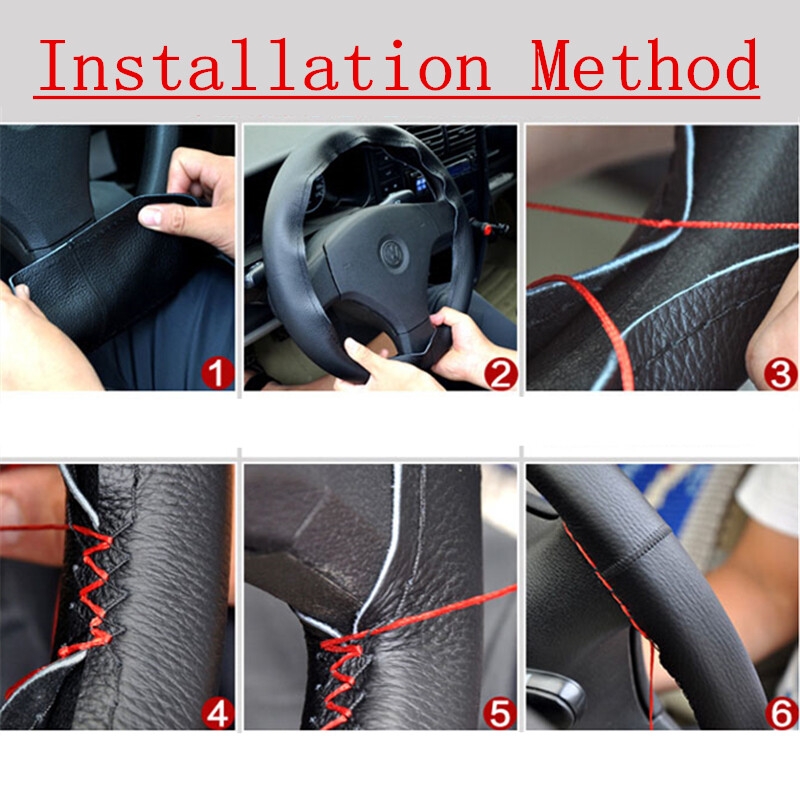 Installation Method

1

2

3

4

5

6