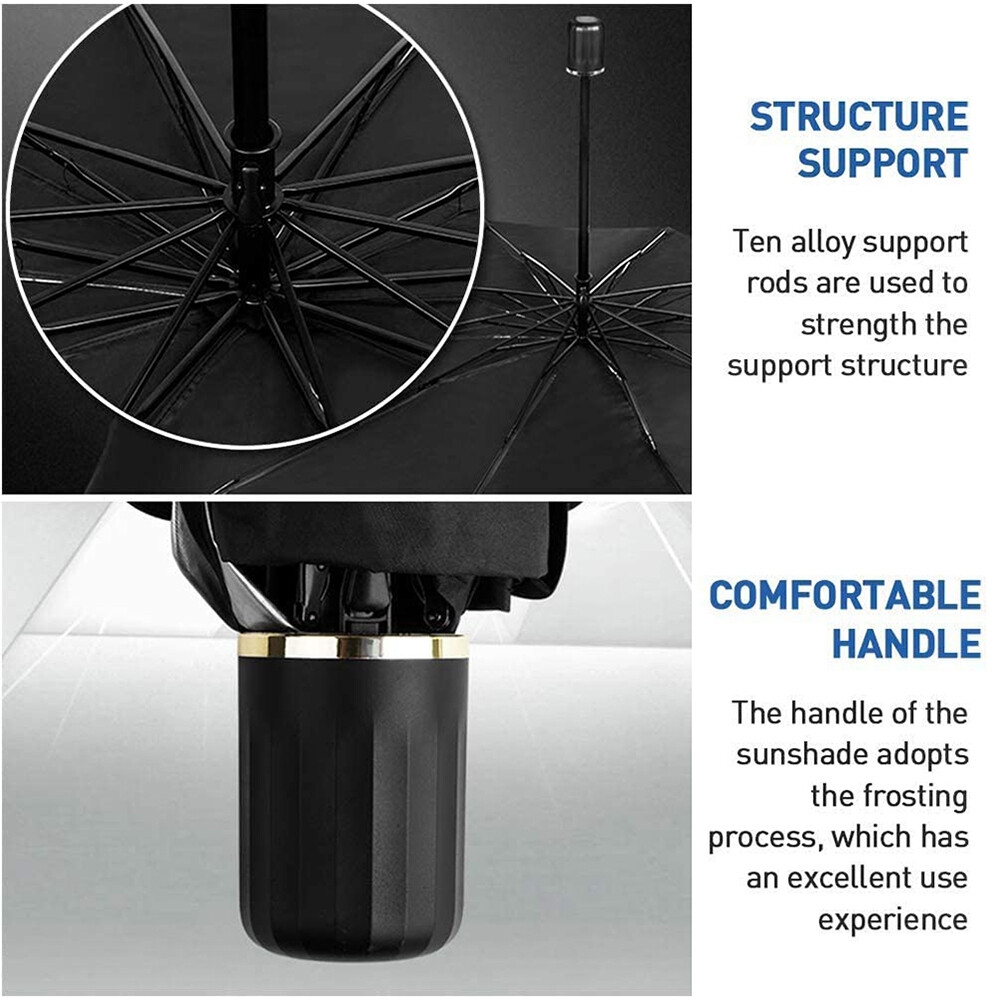 STRUCTURE SUPPORT

Ten alloy support rods are used to strength the support structure

COMFORTABLE HANDLE

The handle of the sunshade adopts the frosting process, which has an excellent use experience