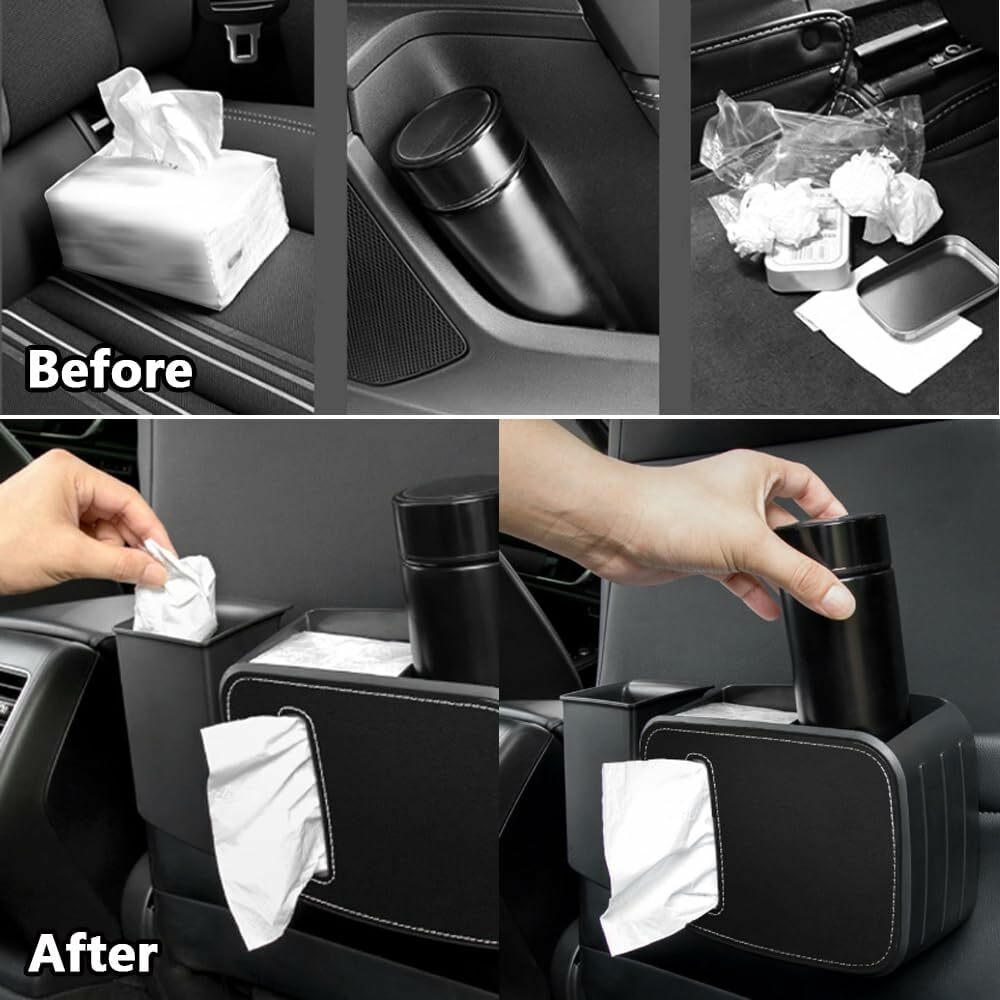 Before

After