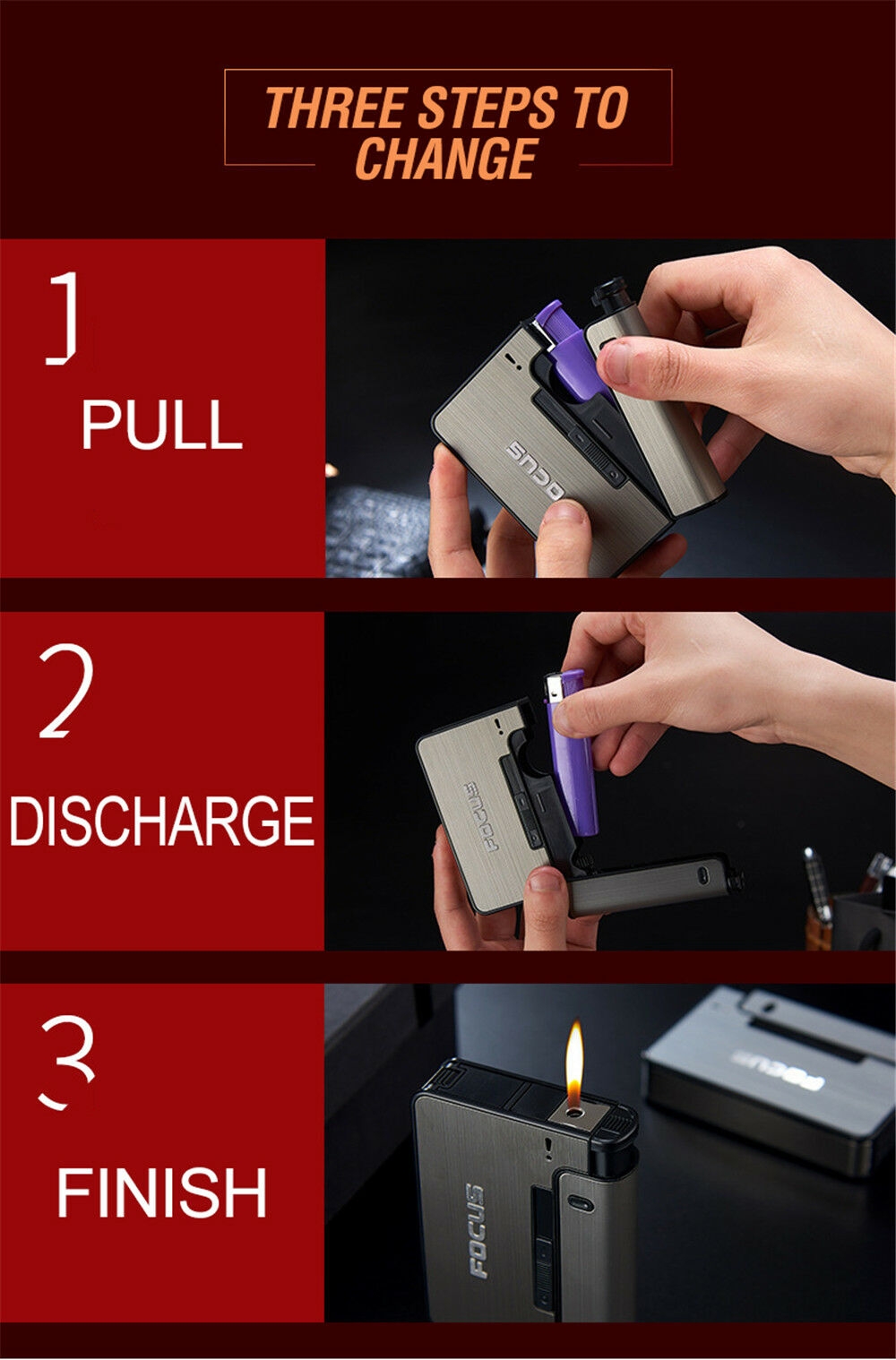 THREE STEPS TO CHANGE

1
PULL

FOCUS

2
DISCHARGE

FOCUS

3
FINISH

FOCUS

FOCUS