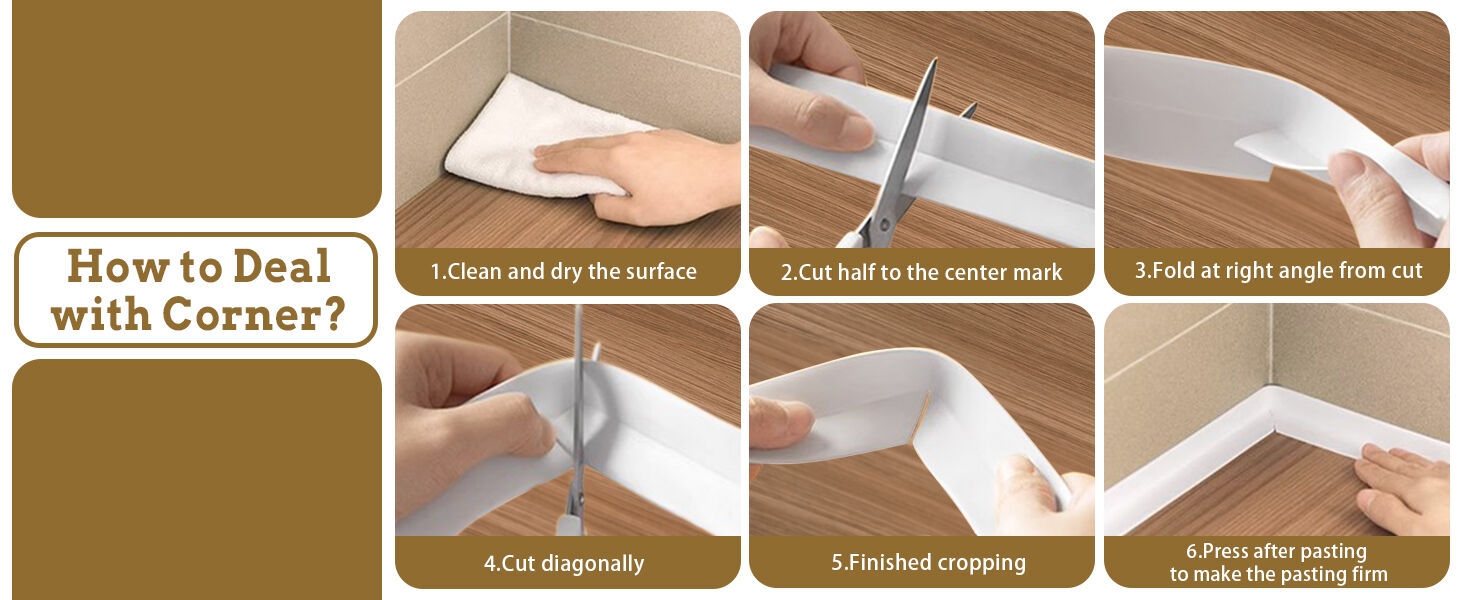 How to Deal with Corner?

1.Clean and dry the surface

2.Cut half to the center mark

3.Fold at right angle from cut

4.Cut diagonally

5.Finished cropping

6.Press after pasting to make the pasting firm