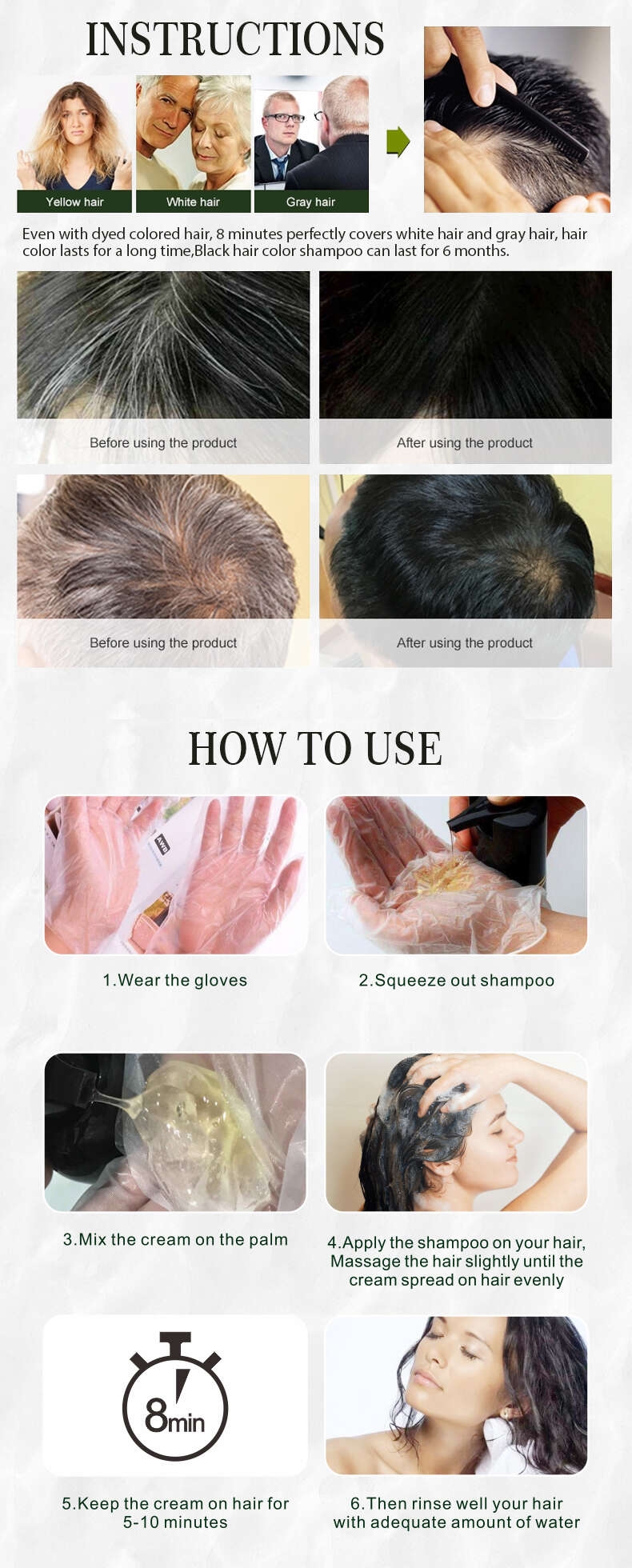 INSTRUCTIONS

Yellow hair

White hair

Gray hair

Even with dyed colored hair, 8 minutes perfectly covers white hair and gray hair, hair color lasts for a long time,Black hair color shampoo can last for 6 months.

Before using the product

After using the product

Before using the product

After using the product

HOW TO USE

1.Wear the gloves

2.Squeeze out shampoo

3.Mix the cream on the palm

4.Apply the shampoo on your hair, Massage the hair slightly until the cream spread on hair evenly

8min

5.Keep the cream on hair for 5-10 minutes

6.Then rinse well your hair with adequate amount of water