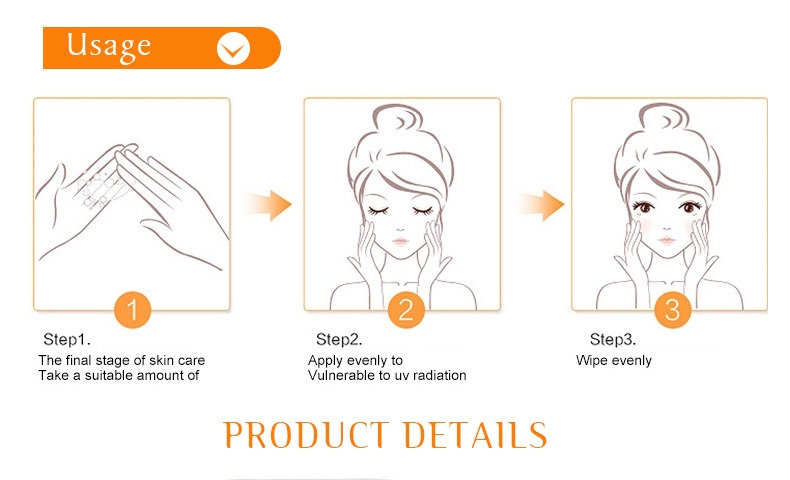 Usage

1

Step1.

The final stage of skin care
Take a suitable amount of

2

Step2.

Apply evenly to
Vulnerable to uv radiation

3

Step3.

Wipe evenly

PRODUCT DETAILS