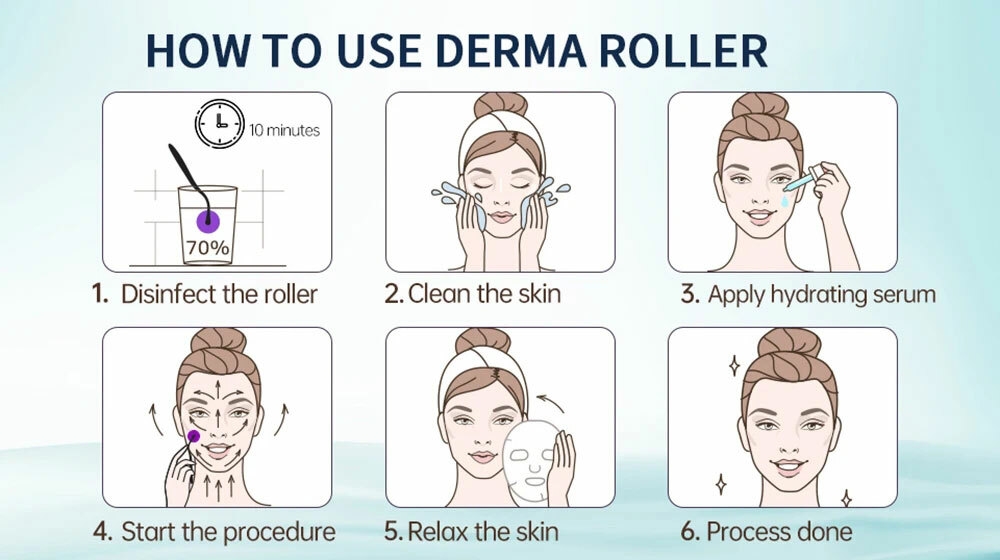 HOW TO USE DERMA ROLLER

10 minutes

70%

1. Disinfect the roller

2. Clean the skin

3. Apply hydrating serum

4. Start the procedure

5. Relax the skin

6. Process done