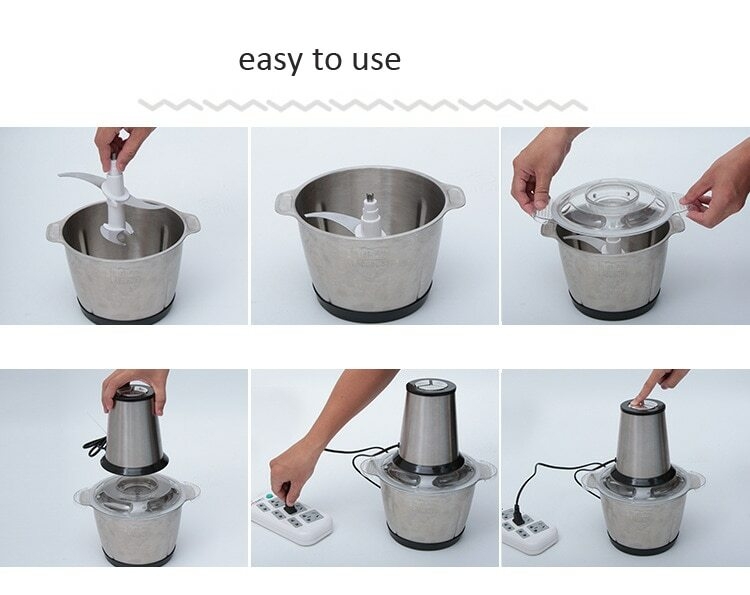 easy to use