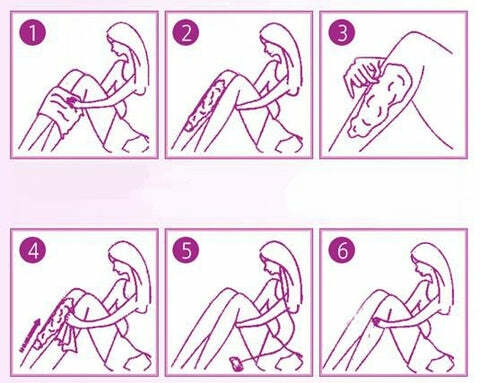 1

2

3

4

5

6