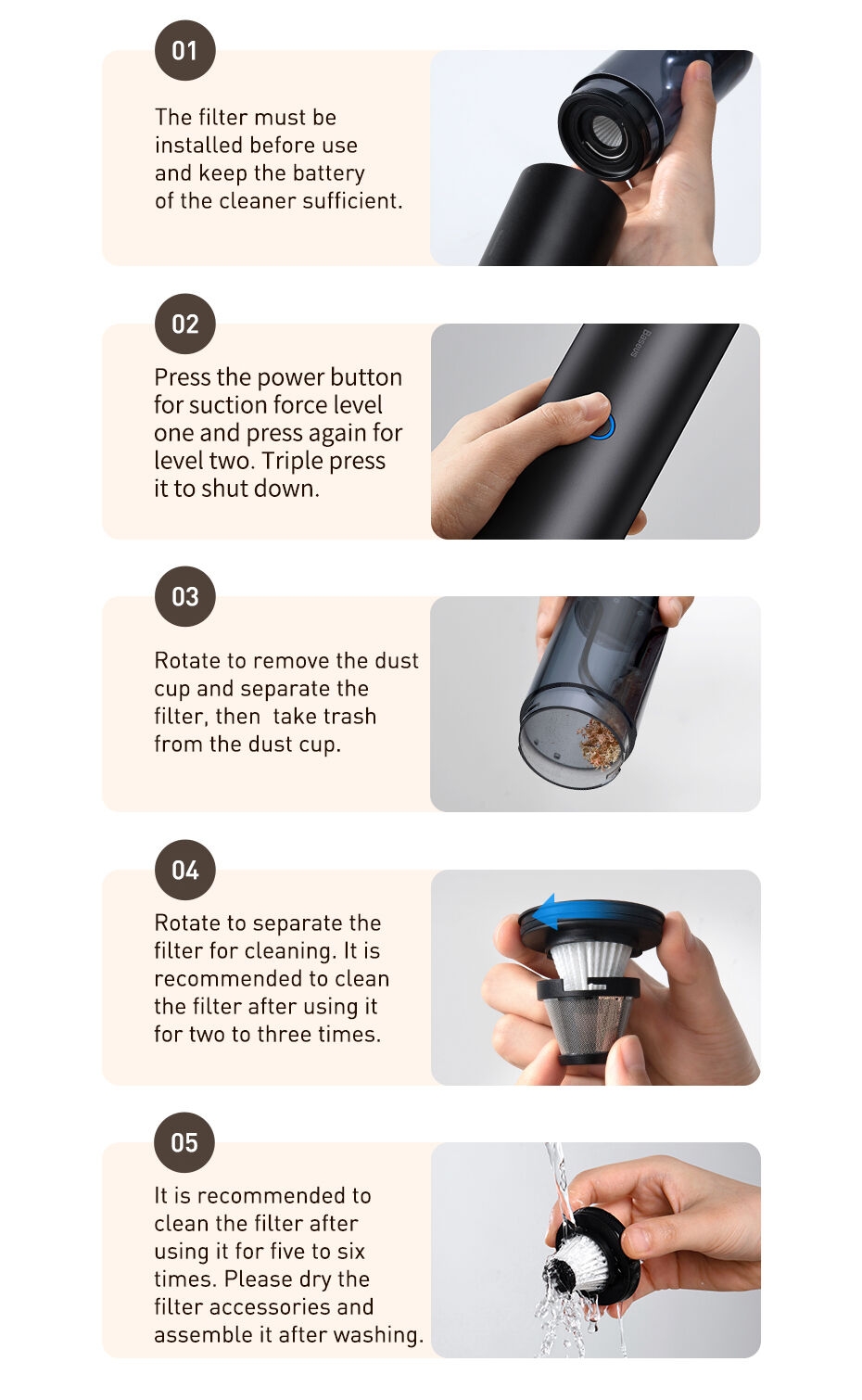 01

The filter must be installed before use and keep the battery of the cleaner sufficient.

02

Press the power button for suction force level one and press again for level two. Triple press it to shut down.

Baseus

03

Rotate to remove the dust cup and separate the filter, then take trash from the dust cup.

04

Rotate to separate the filter for cleaning. It is recommended to clean the filter after using it for two to three times.

05

It is recommended to clean the filter after using it for five to six times. Please dry the filter accessories and assemble it after washing.