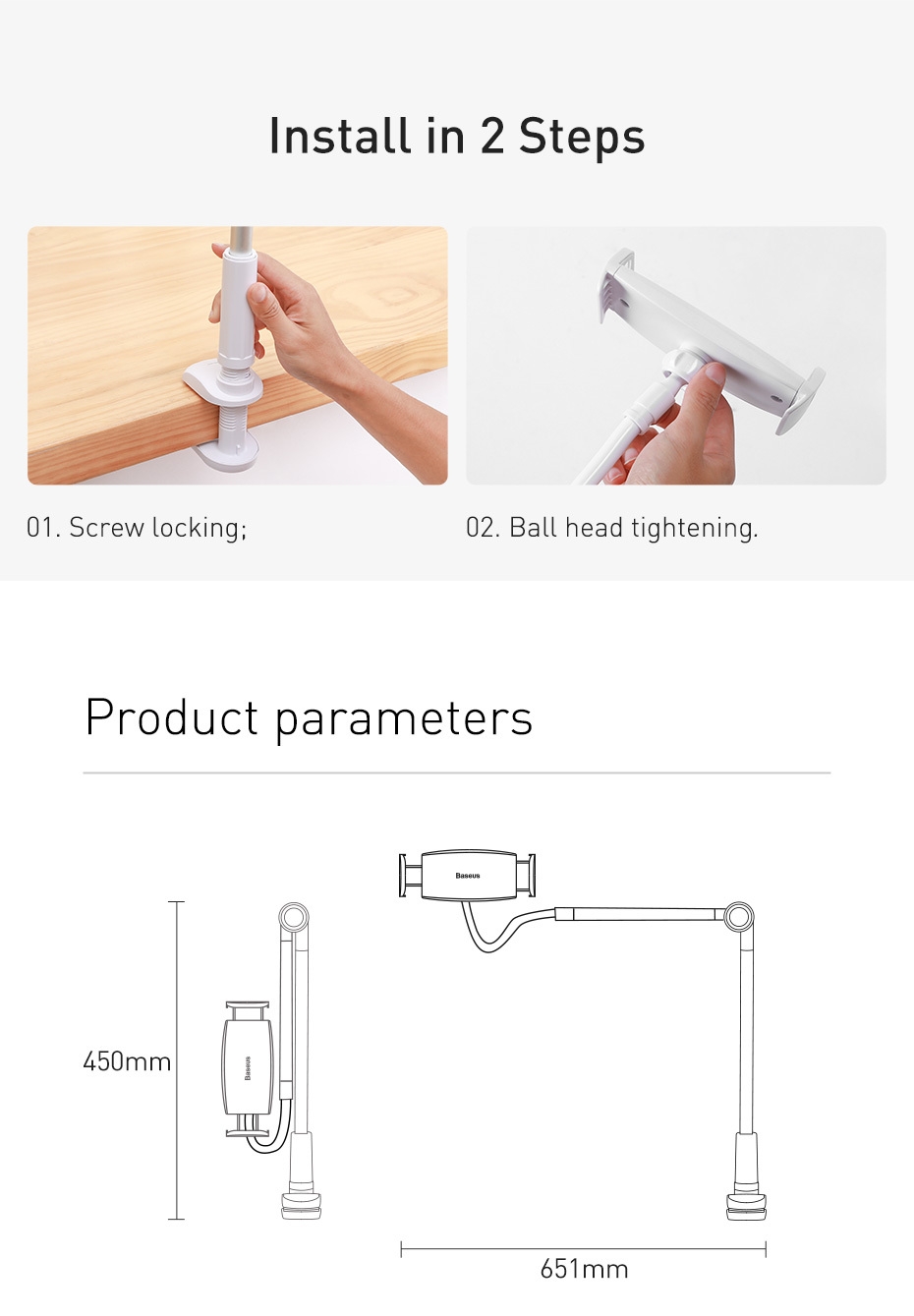 Install in 2 Steps

01. Screw locking;

02. Ball head tightening.

Product parameters

Baseus

450mm

Baseus

651mm