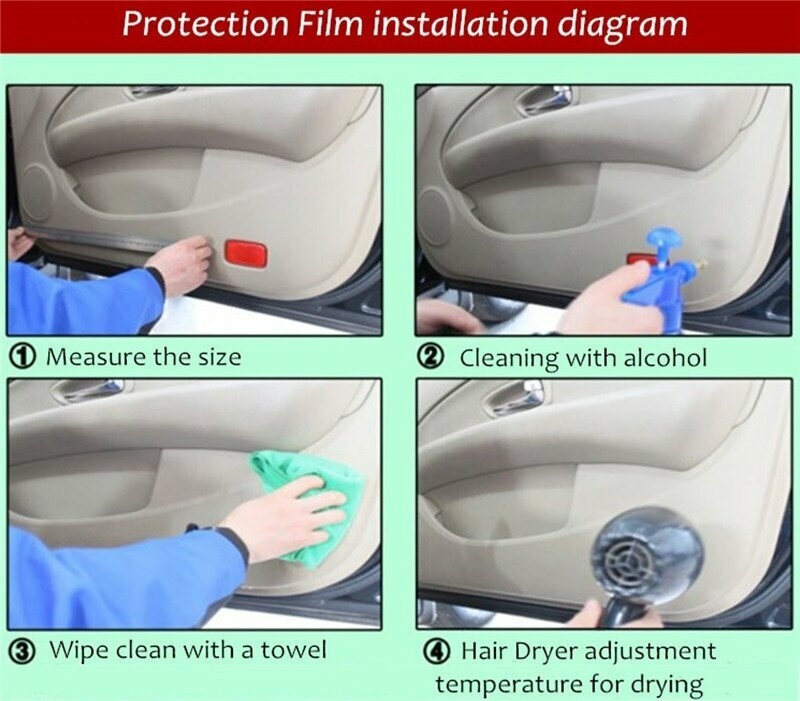 Protection Film installation diagram

① Measure the size

② Cleaning with alcohol

③ Wipe clean with a towel

④ Hair Dryer adjustment temperature for drying