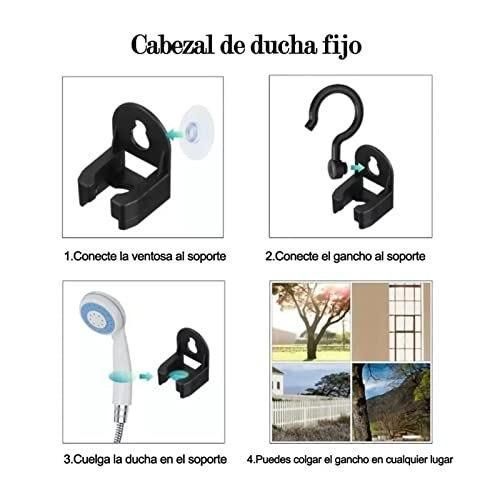 Cabezal de ducha fijo

1.Conecte la ventosa al soporte

2.Conecte el gancho al soporte

3.Cuelga la ducha en el soporte

4.Puedes colgar el gancho en cualquier lugar