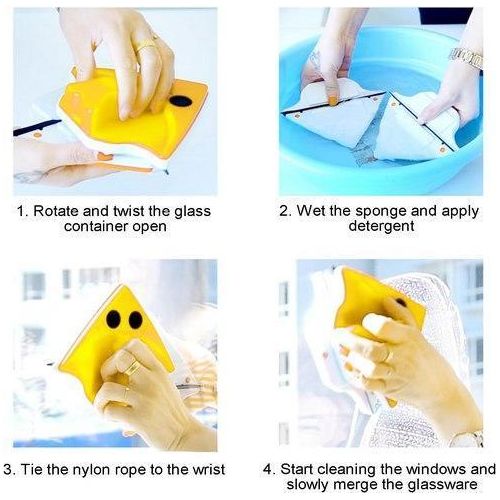 1. Rotate and twist the glass container open

2. Wet the sponge and apply detergent

3. Tie the nylon rope to the wrist

4. Start cleaning the windows and slowly merge the glassware